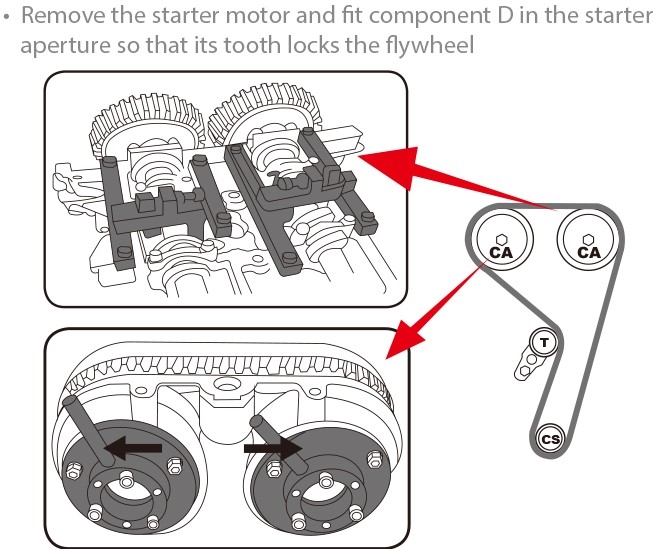 • Remove the starter motor and fit component D in the starter aperture so that its tooth locks the flywheel

CA
CA
T
CS