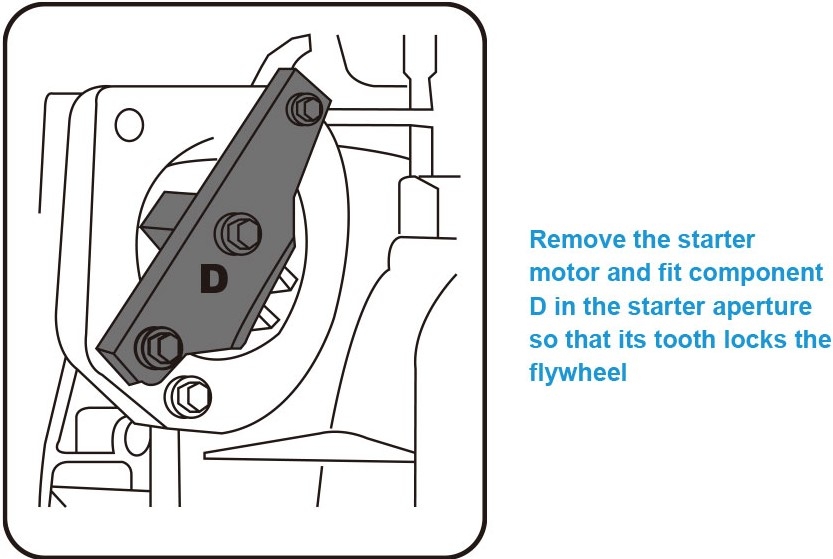 D

Remove the starter motor and fit component D in the starter aperture so that its tooth locks the flywheel