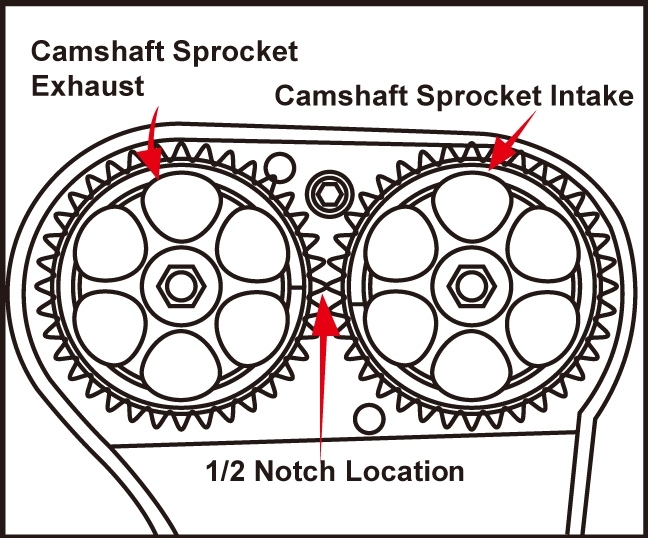 Camshaft Sprocket Exhaust

Camshaft Sprocket Intake

1/2 Notch Location