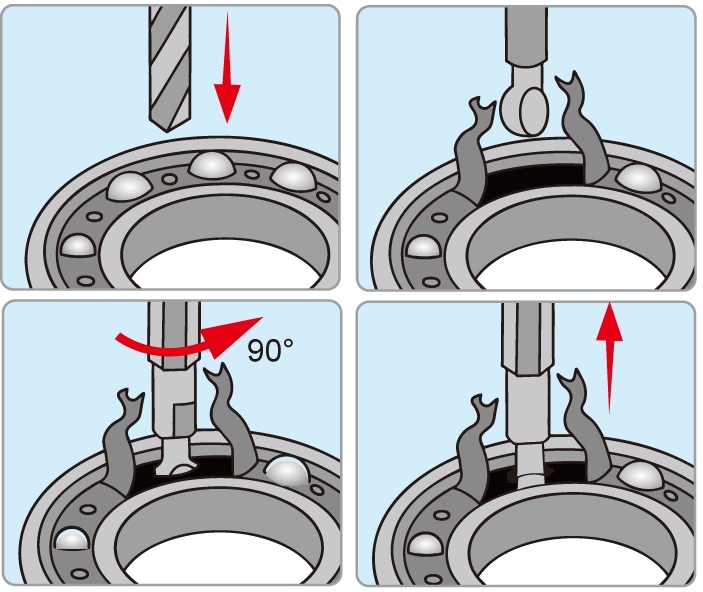 90°