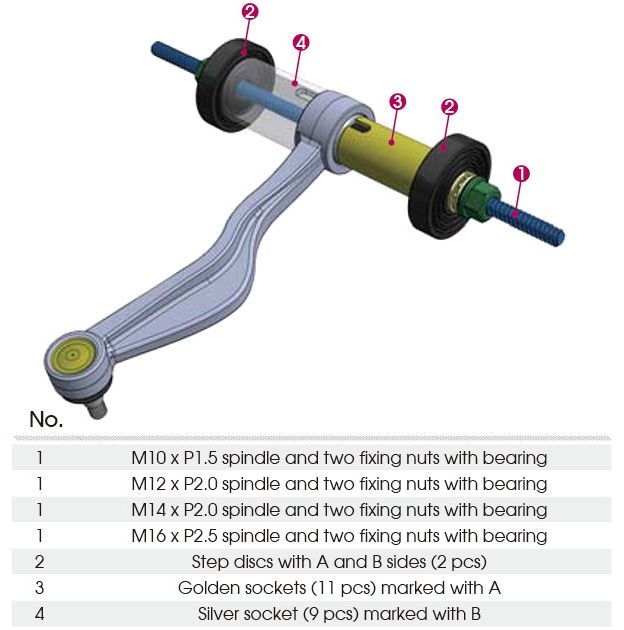 2
4
3
2
1

| No. | |
|---|---|
| 1 | M10 x P1.5 spindle and two fixing nuts with bearing |
| 1 | M12 x P2.0 spindle and two fixing nuts with bearing |
| 1 | M14 x P2.0 spindle and two fixing nuts with bearing |
| 1 | M16 x P2.5 spindle and two fixing nuts with bearing |
| 2 | Step discs with A and B sides (2 pcs) |
| 3 | Golden sockets (11 pcs) marked with A |
| 4 | Silver socket (9 pcs) marked with B |