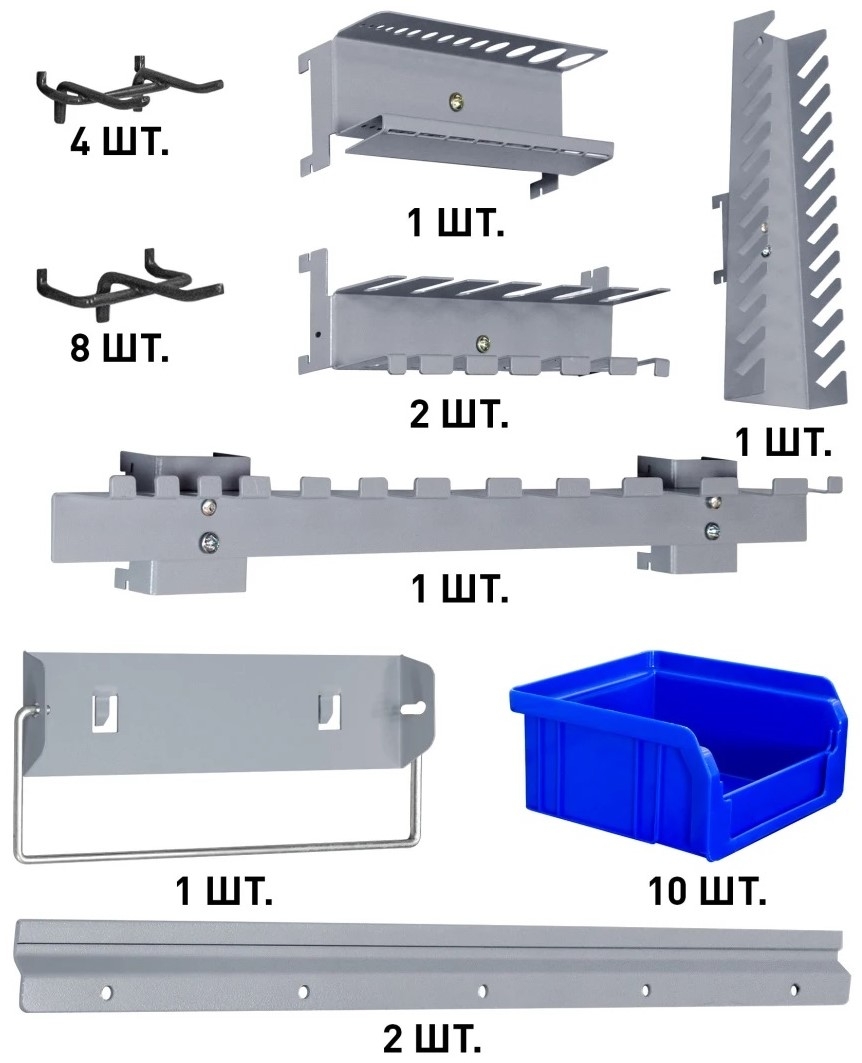 4 ШТ.

1 ШТ.

8 ШТ.

2 ШТ.

1 ШТ.

1 ШТ.

1 ШТ.

10 ШТ.

2 ШТ.